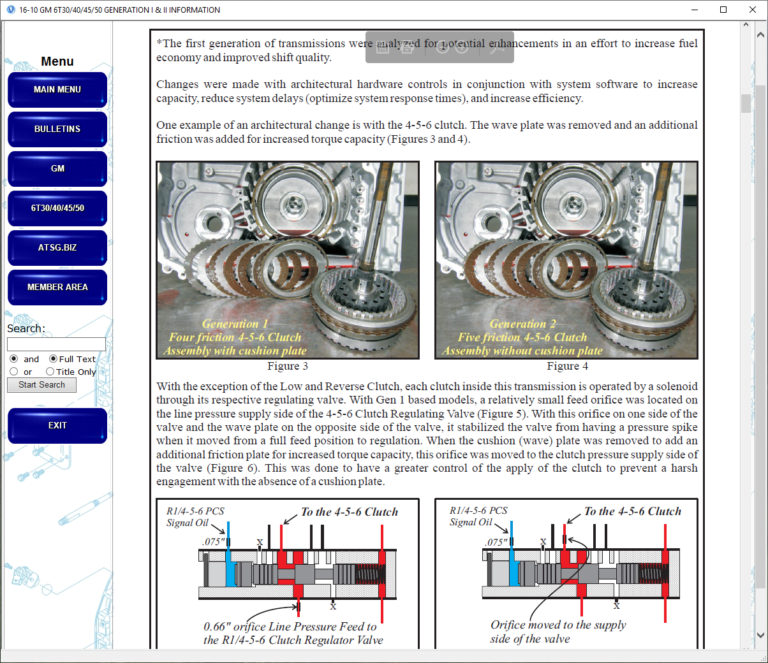 16-10 GM 6T30/40/45/50 GENERATION I & II INFORMATION

Menu

MAIN MENU

BULLETINS

GM

6T30/40/45/50

ATSG.BIZ

MEMBER AREA

Search:

and Full Text
or Title Only

Start Search

EXIT

*The first generation of transmissions were analyzed for potential enhancements in an effort to increase fuel economy and improved shift quality.

Changes were made with architectural hardware controls in conjunction with system software to increase capacity, reduce system delays (optimize system response times), and increase efficiency.

One example of an architectural change is with the 4-5-6 clutch. The wave plate was removed and an additional friction was added for increased torque capacity (Figures 3 and 4).

Generation 1
Four friction 4-5-6 Clutch
Assembly with cushion plate

Figure 3

Generation 2
Five friction 4-5-6 Clutch
Assembly without cushion plate

Figure 4

With the exception of the Low and Reverse Clutch, each clutch inside this transmission is operated by a solenoid through its respective regulating valve. With Gen 1 based models, a relatively small feed orifice was located on the line pressure supply side of the 4-5-6 Clutch Regulating Valve (Figure 5). With this orifice on one side of the valve and the wave plate on the opposite side of the valve, it stabilized the valve from having a pressure spike when it moved from a full feed position to regulation. When the cushion (wave) plate was removed to add an additional friction plate for increased torque capacity, this orifice was moved to the clutch pressure supply side of the valve (Figure 6). This was done to have a greater control of the apply of the clutch to prevent a harsh engagement with the absence of a cushion plate.

R1/4-5-6 PCS
Signal Oil

To the 4-5-6 Clutch

.075"

X

X

0.66" orifice Line Pressure Feed to
the R1/4-5-6 Clutch Regulator Valve

R1/4-5-6 PCS
Signal Oil

To the 4-5-6 Clutch

.075"

X

X

Orifice moved to the supply
side of the valve