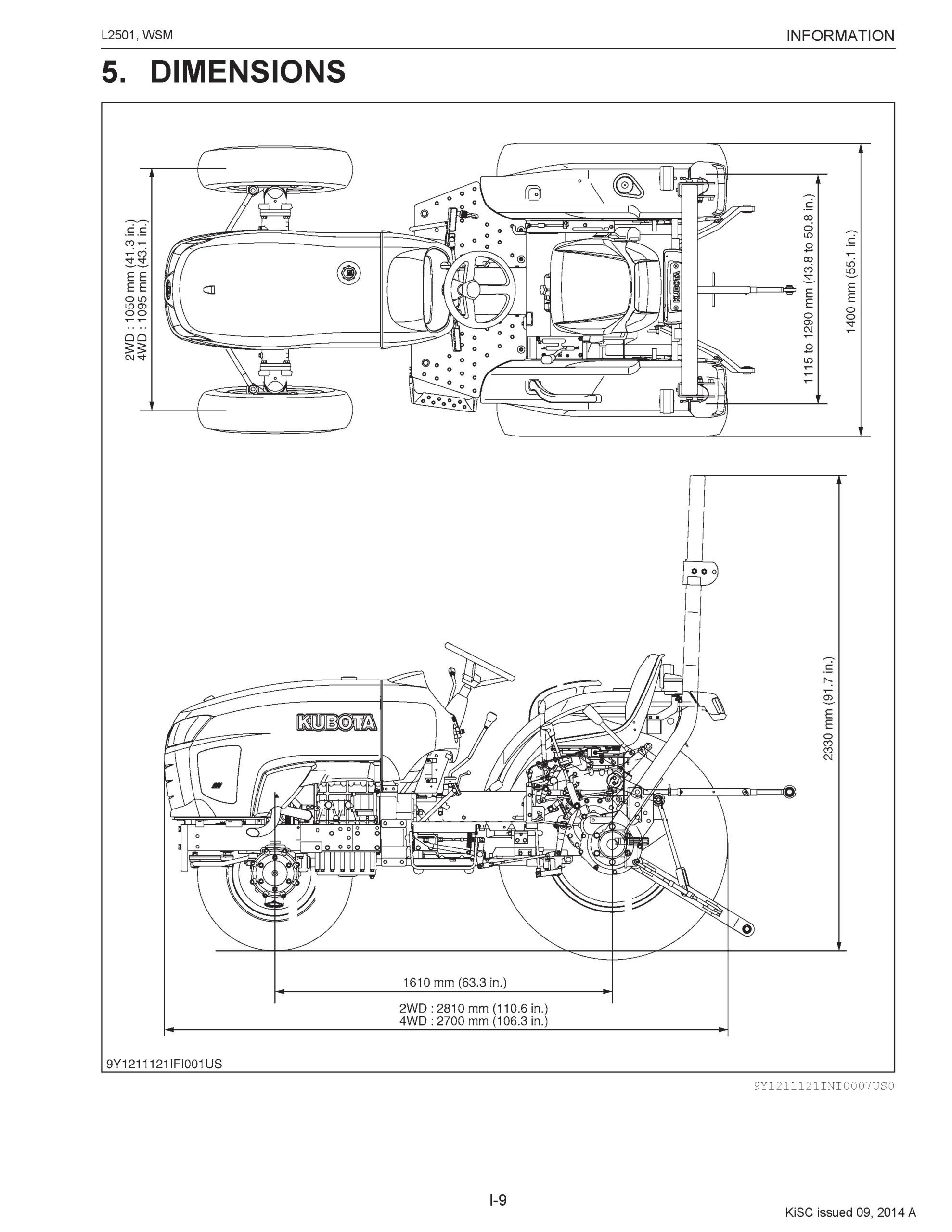 L2501, WSM

INFORMATION

5. DIMENSIONS

2WD : 1050 mm (41.3 in.)
4WD : 1095 mm (43.1 in.)

KUBOTA

1115 to 1290 mm (43.8 to 50.8 in.)

1400 mm (55.1 in.)

KUBOTA

2330 mm (91.7 in.)

1610 mm (63.3 in.)

2WD : 2810 mm (110.6 in.)
4WD : 2700 mm (106.3 in.)

9Y1211121IFI001US

9Y1211121INI0007US0

I-9

KiSC issued 09, 2014 A