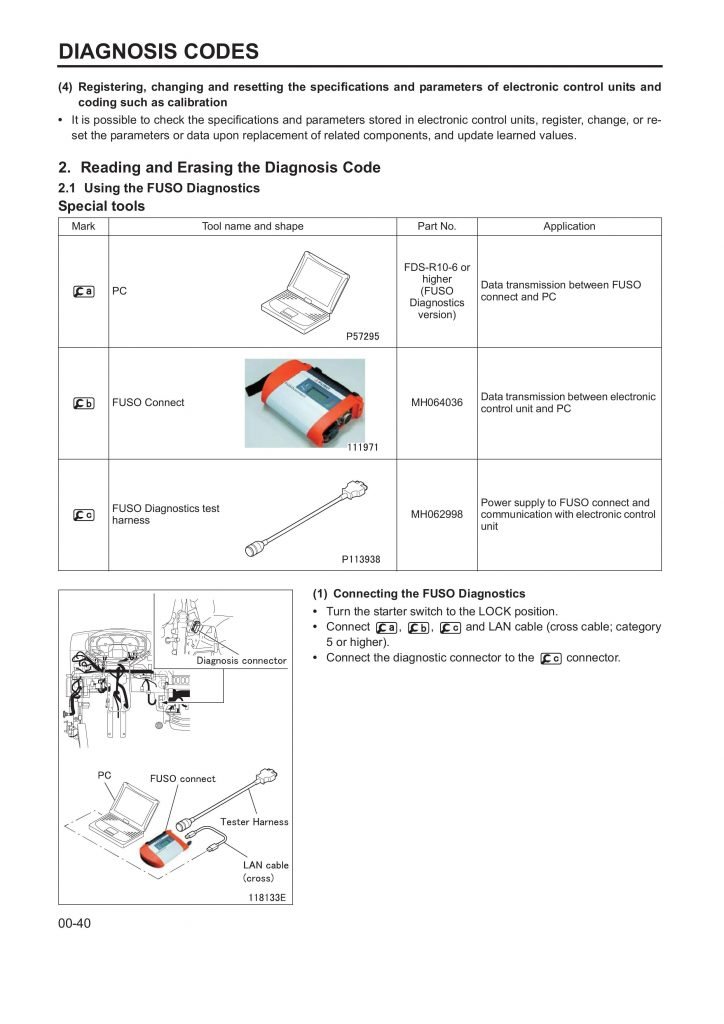 DIAGNOSIS CODES

(4) Registering, changing and resetting the specifications and parameters of electronic control units and coding such as calibration

• It is possible to check the specifications and parameters stored in electronic control units, register, change, or reset the parameters or data upon replacement of related components, and update learned values.

2. Reading and Erasing the Diagnosis Code

2.1 Using the FUSO Diagnostics

Special tools

| Mark | Tool name and shape | Part No. | Application |
|---|---|---|---|
| a | PC P57295 | FDS-R10-6 or higher (FUSO Diagnostics version) | Data transmission between FUSO connect and PC |
| b | FUSO Connect 111971 | MH064036 | Data transmission between electronic control unit and PC |
| c | FUSO Diagnostics test harness P113938 | MH062998 | Power supply to FUSO connect and communication with electronic control unit |

Diagnosis connector

PC

FUSO connect

Tester Harness

LAN cable (cross)

118133E

(1) Connecting the FUSO Diagnostics

• Turn the starter switch to the LOCK position.

• Connect a, b, c and LAN cable (cross cable; category 5 or higher).

• Connect the diagnostic connector to the c connector.

00-40