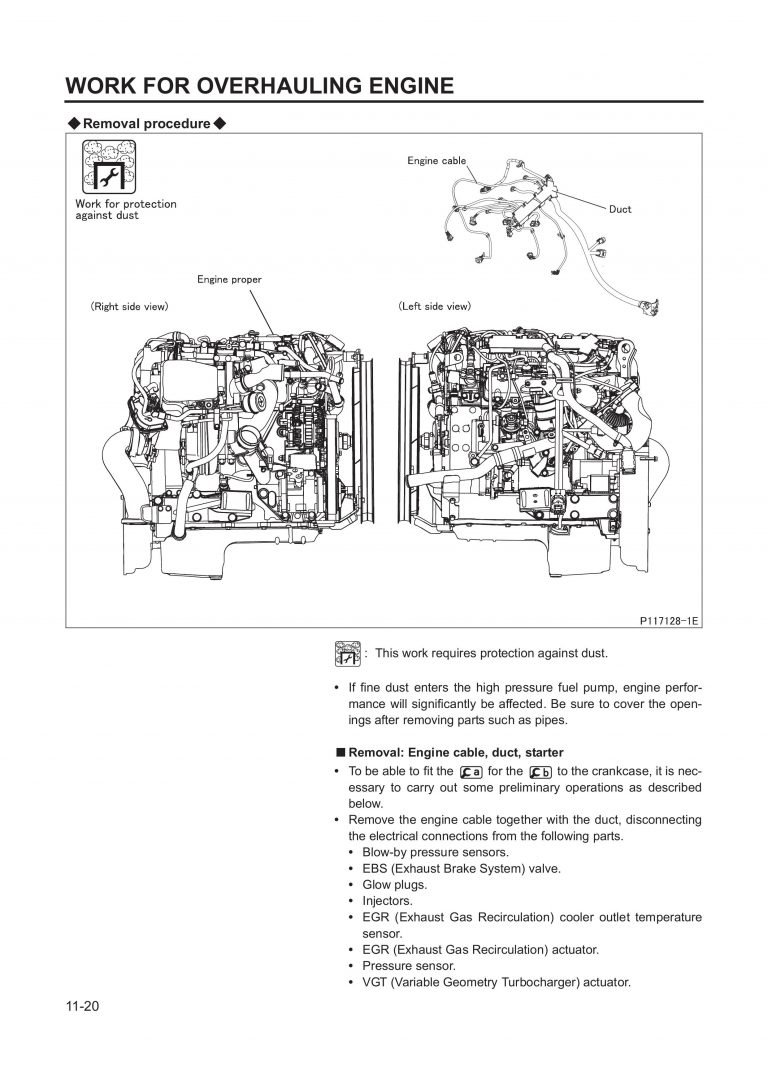 WORK FOR OVERHAULING ENGINE

◆Removal procedure◆

Work for protection against dust

Engine cable

Duct

Engine proper

(Right side view)

(Left side view)

P117128-1E

: This work requires protection against dust.

• If fine dust enters the high pressure fuel pump, engine performance will significantly be affected. Be sure to cover the openings after removing parts such as pipes.

■ Removal: Engine cable, duct, starter

• To be able to fit the a for the b to the crankcase, it is necessary to carry out some preliminary operations as described below.
• Remove the engine cable together with the duct, disconnecting the electrical connections from the following parts.
  • Blow-by pressure sensors.
  • EBS (Exhaust Brake System) valve.
  • Glow plugs.
  • Injectors.
  • EGR (Exhaust Gas Recirculation) cooler outlet temperature sensor.
  • EGR (Exhaust Gas Recirculation) actuator.
  • Pressure sensor.
  • VGT (Variable Geometry Turbocharger) actuator.

11-20