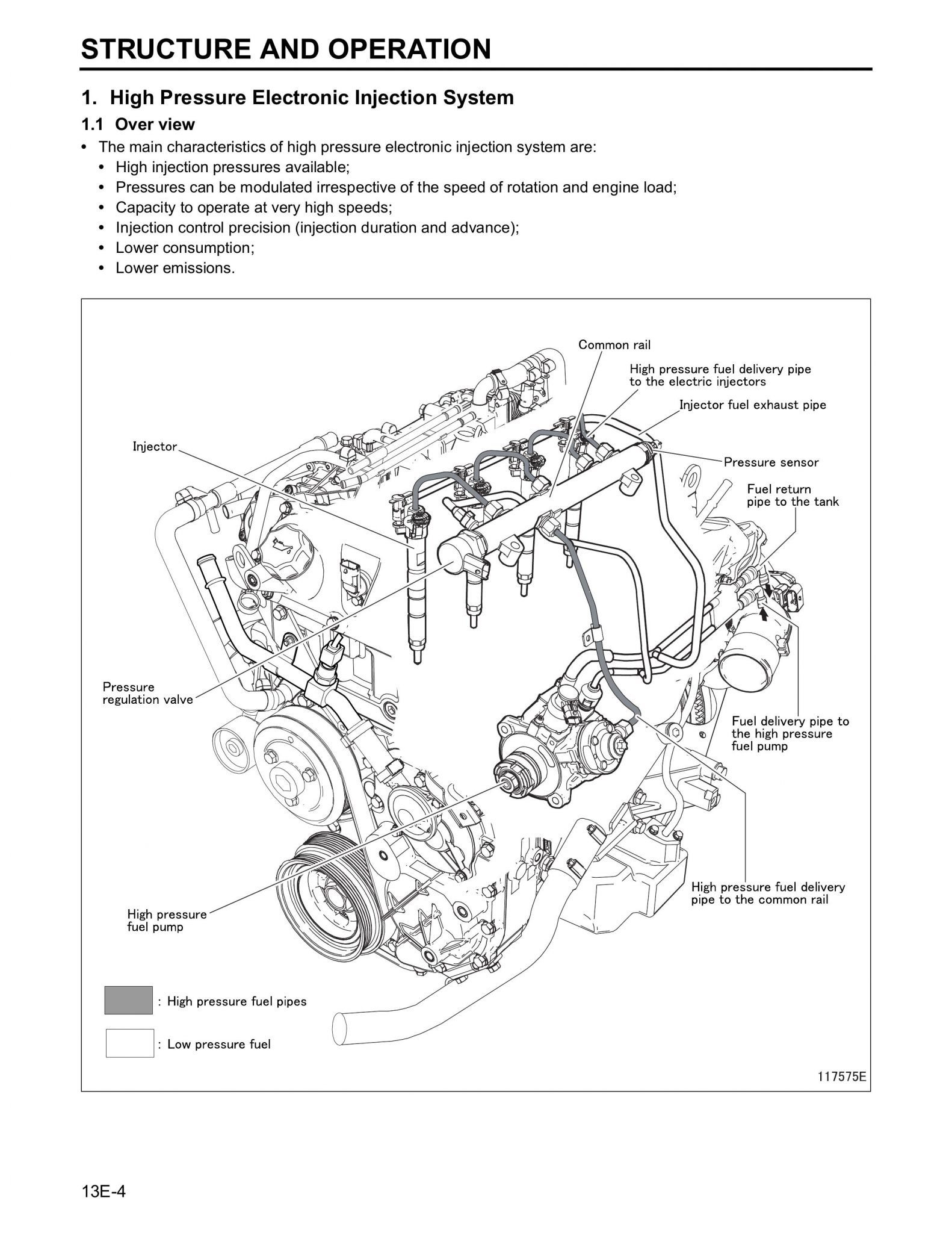 STRUCTURE AND OPERATION

1. High Pressure Electronic Injection System

1.1 Over view

• The main characteristics of high pressure electronic injection system are:
• High injection pressures available;
• Pressures can be modulated irrespective of the speed of rotation and engine load;
• Capacity to operate at very high speeds;
• Injection control precision (injection duration and advance);
• Lower consumption;
• Lower emissions.

Common rail

High pressure fuel delivery pipe to the electric injectors

Injector fuel exhaust pipe

Injector

Pressure sensor

Fuel return pipe to the tank

Pressure regulation valve

Fuel delivery pipe to the high pressure fuel pump

High pressure fuel delivery pipe to the common rail

High pressure fuel pump

: High pressure fuel pipes

: Low pressure fuel

117575E

13E-4