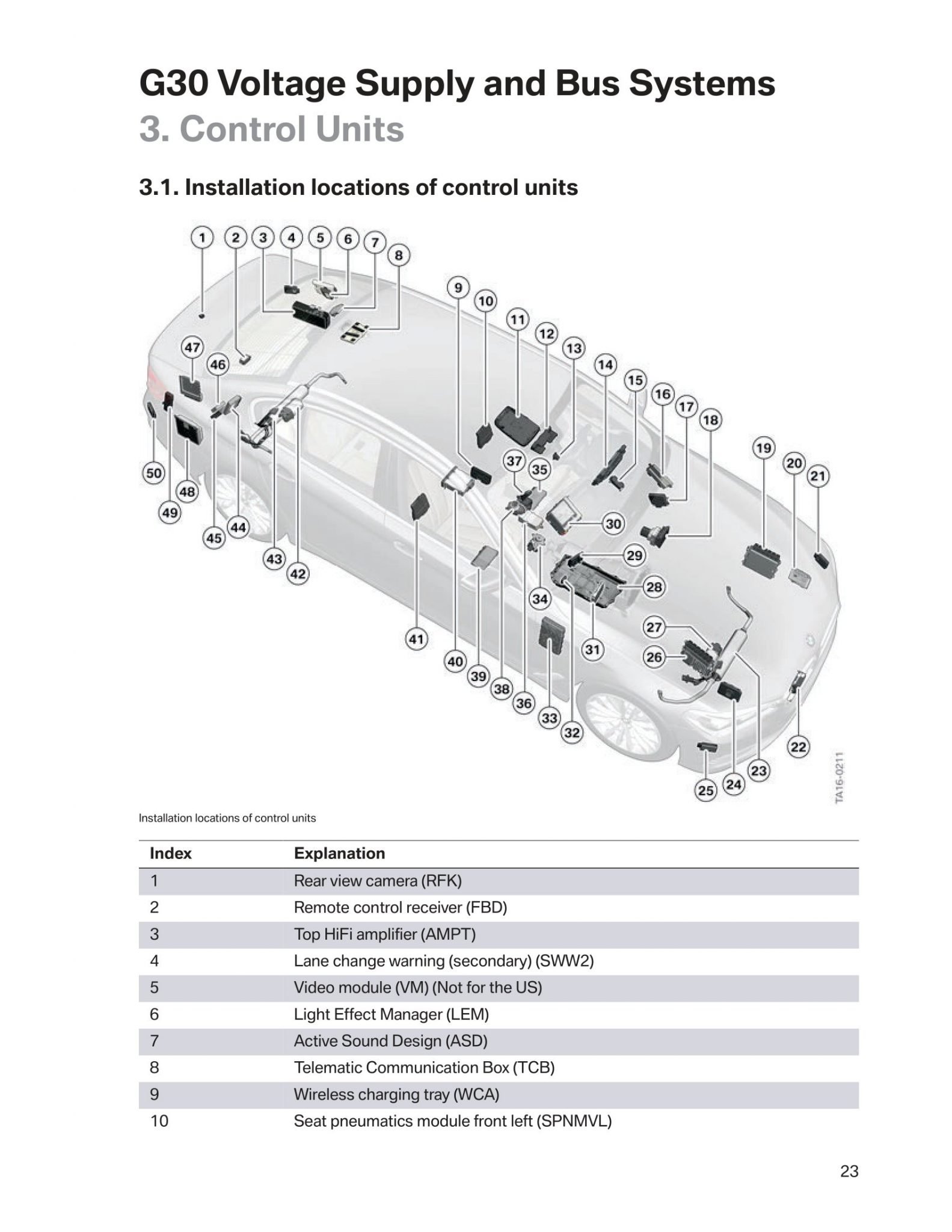 G30 Voltage Supply and Bus Systems
3. Control Units

3.1. Installation locations of control units

1 2 3 4 5 6 7 8 9 10 11 12 13 14 15 16 17 18 19 20 21 22 23 24 25 26 27 28 29 30 31 32 33 34 35 36 37 38 39 40 41 42 43 44 45 46 47 48 49 50

TA16-0211

Installation locations of control units

| Index | Explanation |
|---|---|
| 1 | Rear view camera (RFK) |
| 2 | Remote control receiver (FBD) |
| 3 | Top HiFi amplifier (AMPT) |
| 4 | Lane change warning (secondary) (SWW2) |
| 5 | Video module (VM) (Not for the US) |
| 6 | Light Effect Manager (LEM) |
| 7 | Active Sound Design (ASD) |
| 8 | Telematic Communication Box (TCB) |
| 9 | Wireless charging tray (WCA) |
| 10 | Seat pneumatics module front left (SPNMVL) |

23