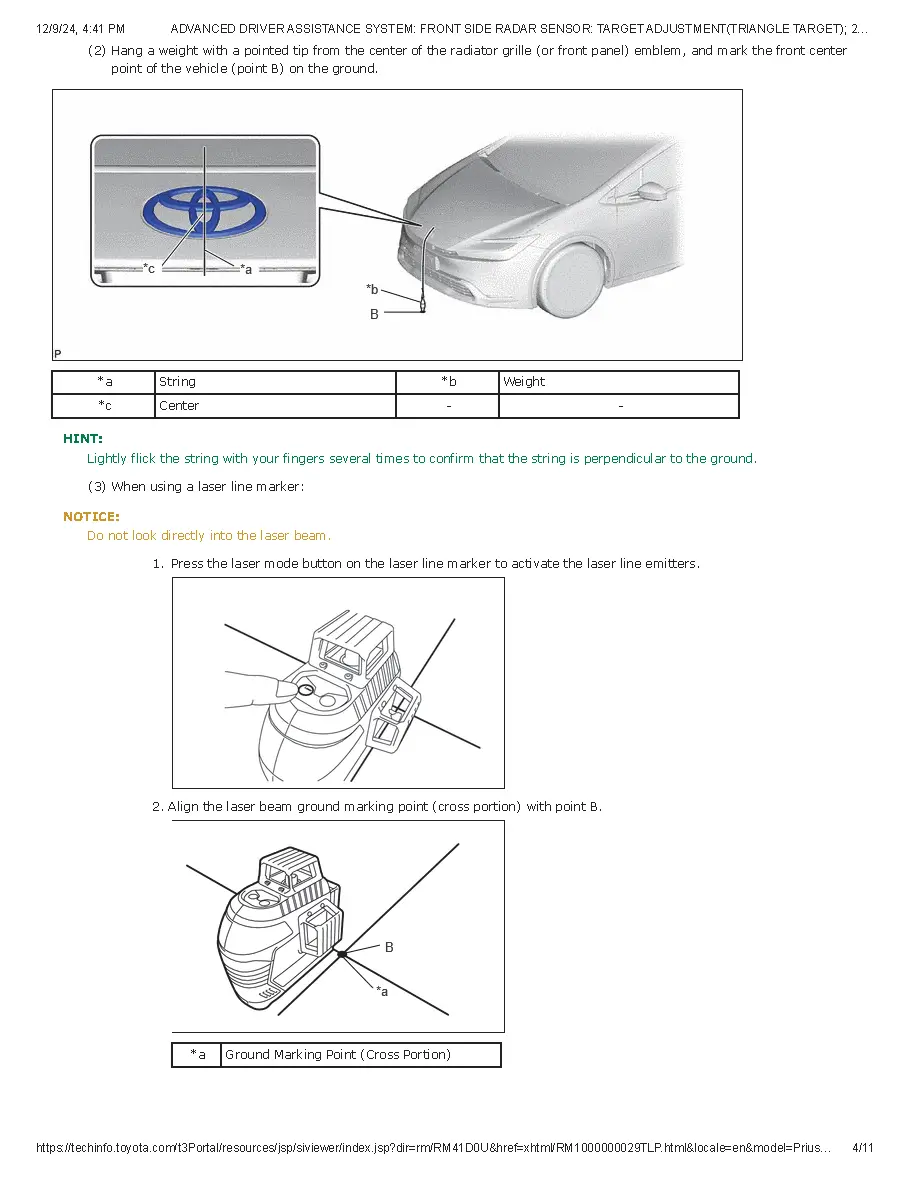 12/9/24, 4:41 PM ADVANCED DRIVER ASSISTANCE SYSTEM: FRONT SIDE RADAR SENSOR: TARGET ADJUSTMENT(TRIANGLE TARGET); 2...

(2) Hang a weight with a pointed tip from the center of the radiator grille (or front panel) emblem, and mark the front center point of the vehicle (point B) on the ground.

*c *a

*b

B

P

| *a | String | *b | Weight |
|---|---|---|---|
| *c | Center | - | - |

HINT:

Lightly flick the string with your fingers several times to confirm that the string is perpendicular to the ground.

(3) When using a laser line marker:

NOTICE:

Do not look directly into the laser beam.

1. Press the laser mode button on the laser line marker to activate the laser line emitters.

2. Align the laser beam ground marking point (cross portion) with point B.

B

*a

| *a | Ground Marking Point (Cross Portion) |
|---|---|

https://techinfo.toyota.com/t3Portal/resources/jsp/siviewer/index.jsp?dir=rm/RM41D0U&href=xhtml/RM1000000029TLP.html&locale=en&model=Prius... 4/11