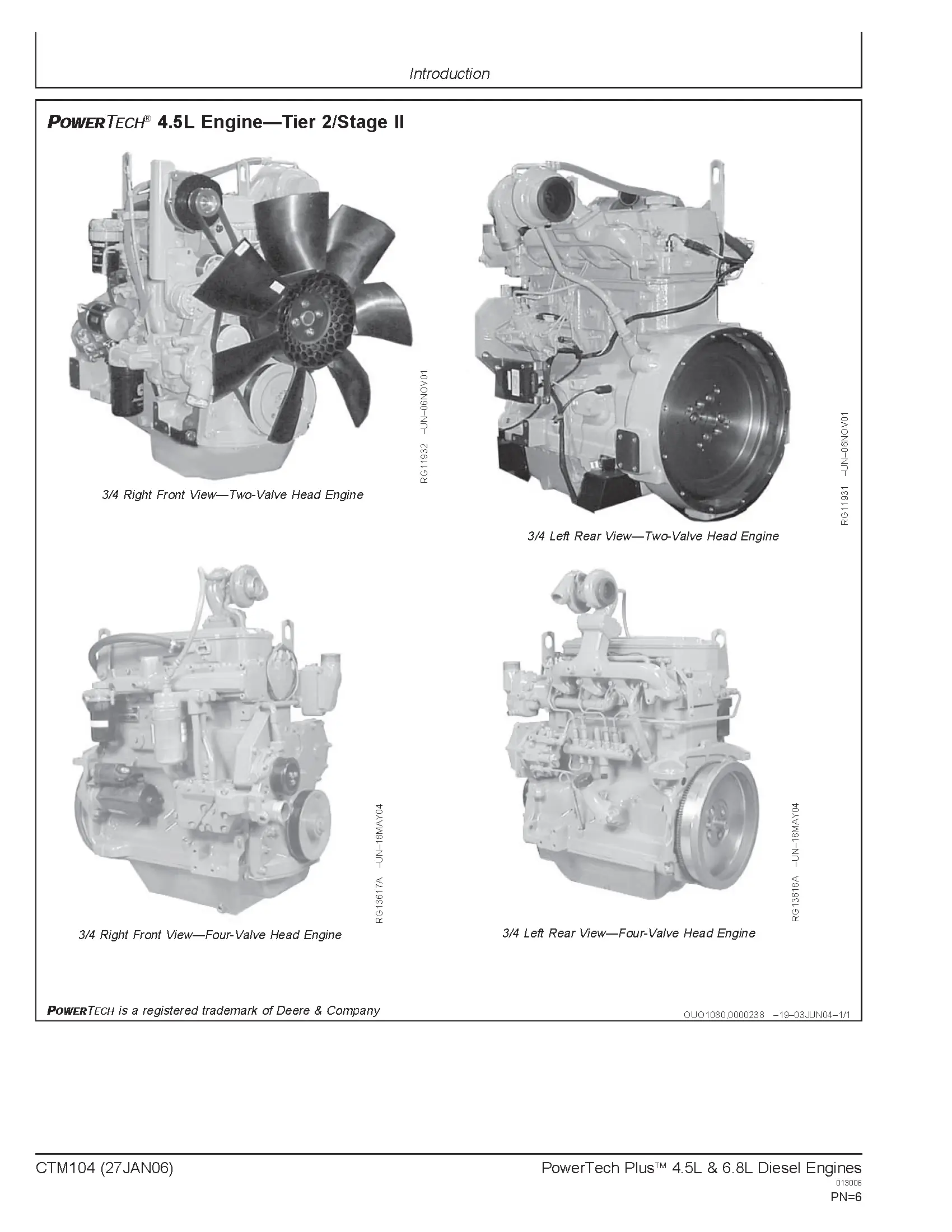 Introduction

POWERTECH® 4.5L Engine—Tier 2/Stage II

RG11932 –UN–06NOV01

3/4 Right Front View—Two-Valve Head Engine

RG11931 –UN–06NOV01

3/4 Left Rear View—Two-Valve Head Engine

RG13617A –UN–18MAY04

3/4 Right Front View—Four-Valve Head Engine

RG13618A –UN–18MAY04

3/4 Left Rear View—Four-Valve Head Engine

POWERTECH is a registered trademark of Deere & Company

OUO1080,0000238 –19–03JUN04–1/1

CTM104 (27JAN06)

PowerTech Plus™ 4.5L & 6.8L Diesel Engines
013006
PN=6