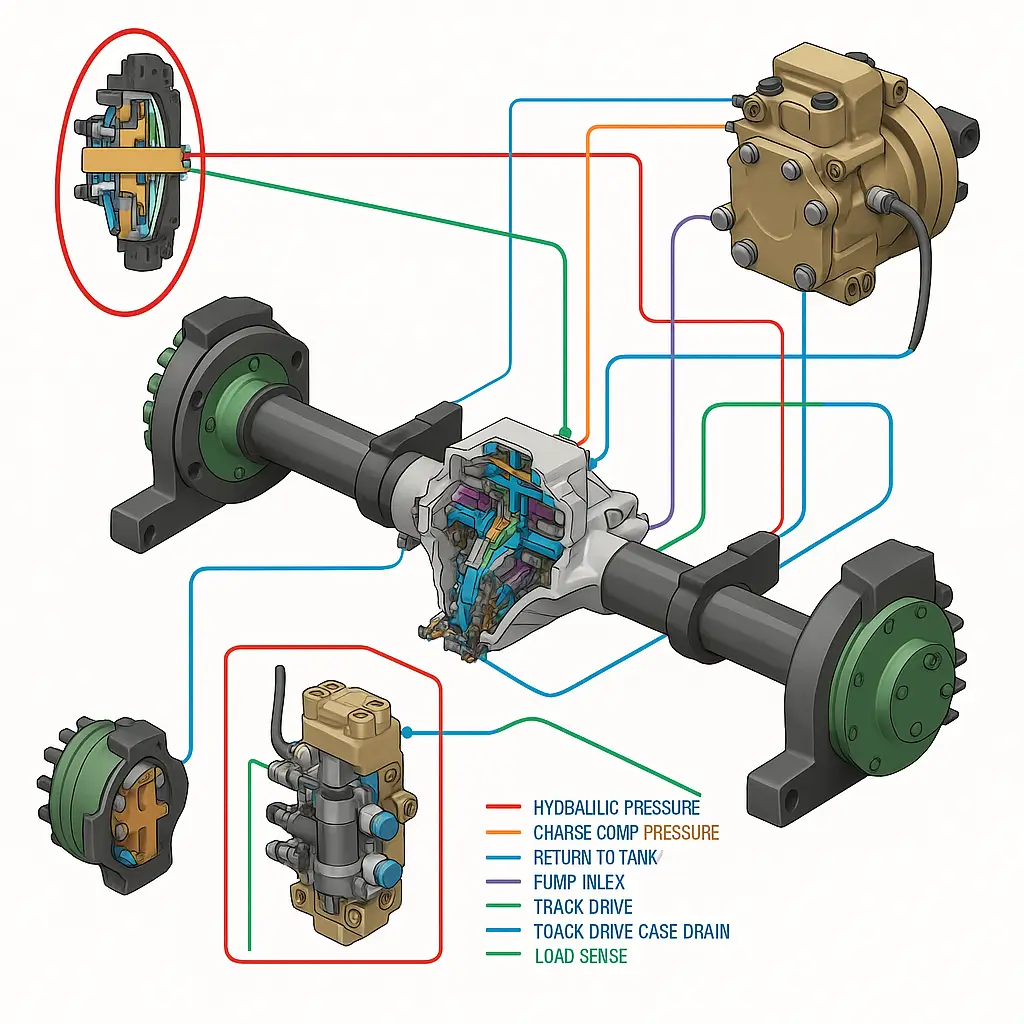 HYDBALILIC PRESSURE
CHARSE COMP PRESSURE
RETURN TO TANK
FUMP INLEX
TRACK DRIVE
TOACK DRIVE CASE DRAIN
LOAD SENSE