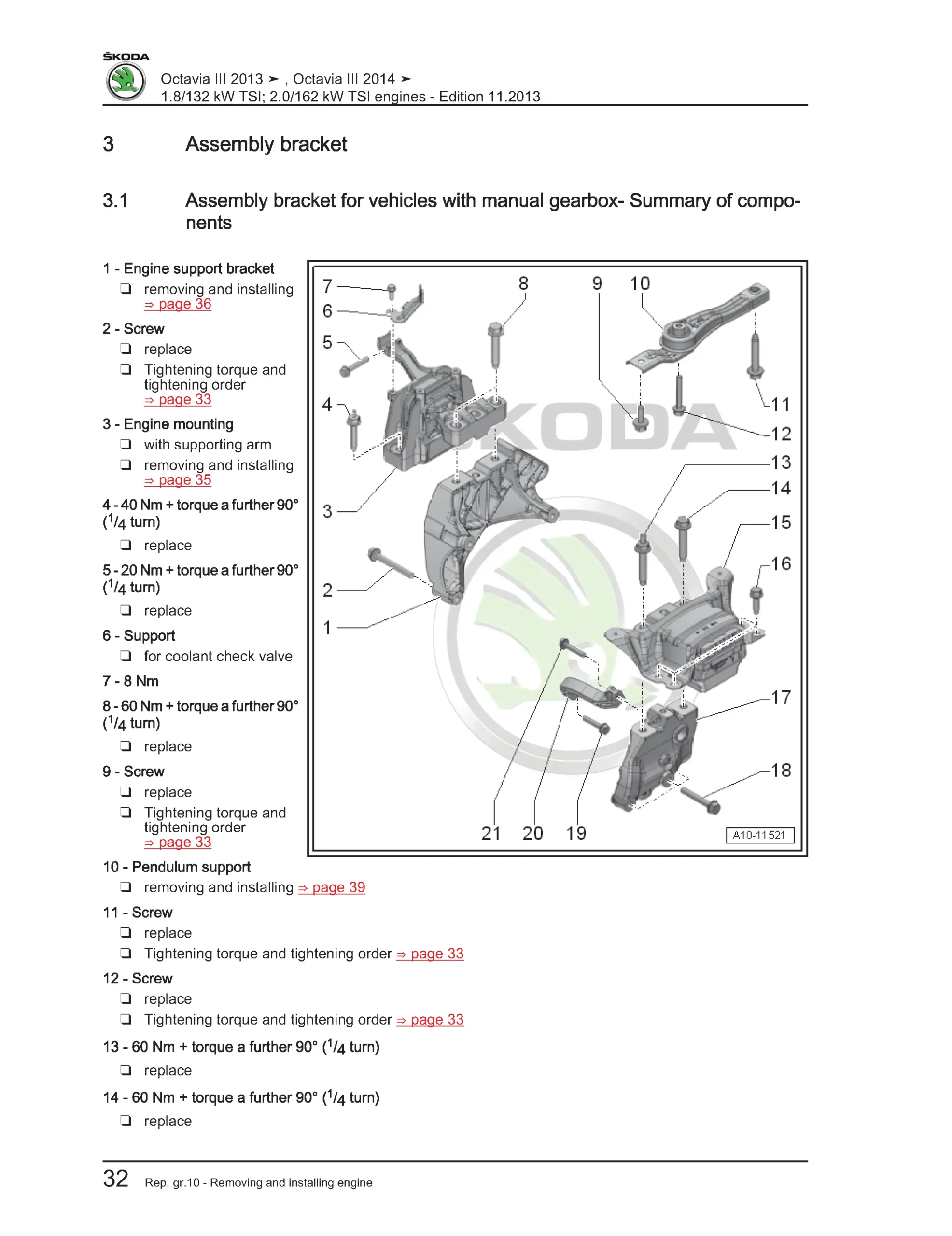 ŠKODA

Octavia III 2013 ➤ , Octavia III 2014 ➤
1.8/132 kW TSI; 2.0/162 kW TSI engines - Edition 11.2013

3 Assembly bracket

3.1 Assembly bracket for vehicles with manual gearbox- Summary of components

1 - Engine support bracket
❑ removing and installing ⇒ page 36

2 - Screw
❑ replace
❑ Tightening torque and tightening order ⇒ page 33

3 - Engine mounting
❑ with supporting arm
❑ removing and installing ⇒ page 35

4 - 40 Nm + torque a further 90° ($^1/_4$ turn)
❑ replace

5 - 20 Nm + torque a further 90° ($^1/_4$ turn)
❑ replace

6 - Support
❑ for coolant check valve

7 - 8 Nm

8 - 60 Nm + torque a further 90° ($^1/_4$ turn)
❑ replace

9 - Screw
❑ replace
❑ Tightening torque and tightening order ⇒ page 33

10 - Pendulum support
❑ removing and installing ⇒ page 39

11 - Screw
❑ replace
❑ Tightening torque and tightening order ⇒ page 33

12 - Screw
❑ replace
❑ Tightening torque and tightening order ⇒ page 33

13 - 60 Nm + torque a further 90° ($^1/_4$ turn)
❑ replace

14 - 60 Nm + torque a further 90° ($^1/_4$ turn)
❑ replace

7 6 5 4 3 2 1 8 9 10 11 12 13 14 15 16 17 18 21 20 19
ŠKODA
A10-11521

32 Rep. gr.10 - Removing and installing engine