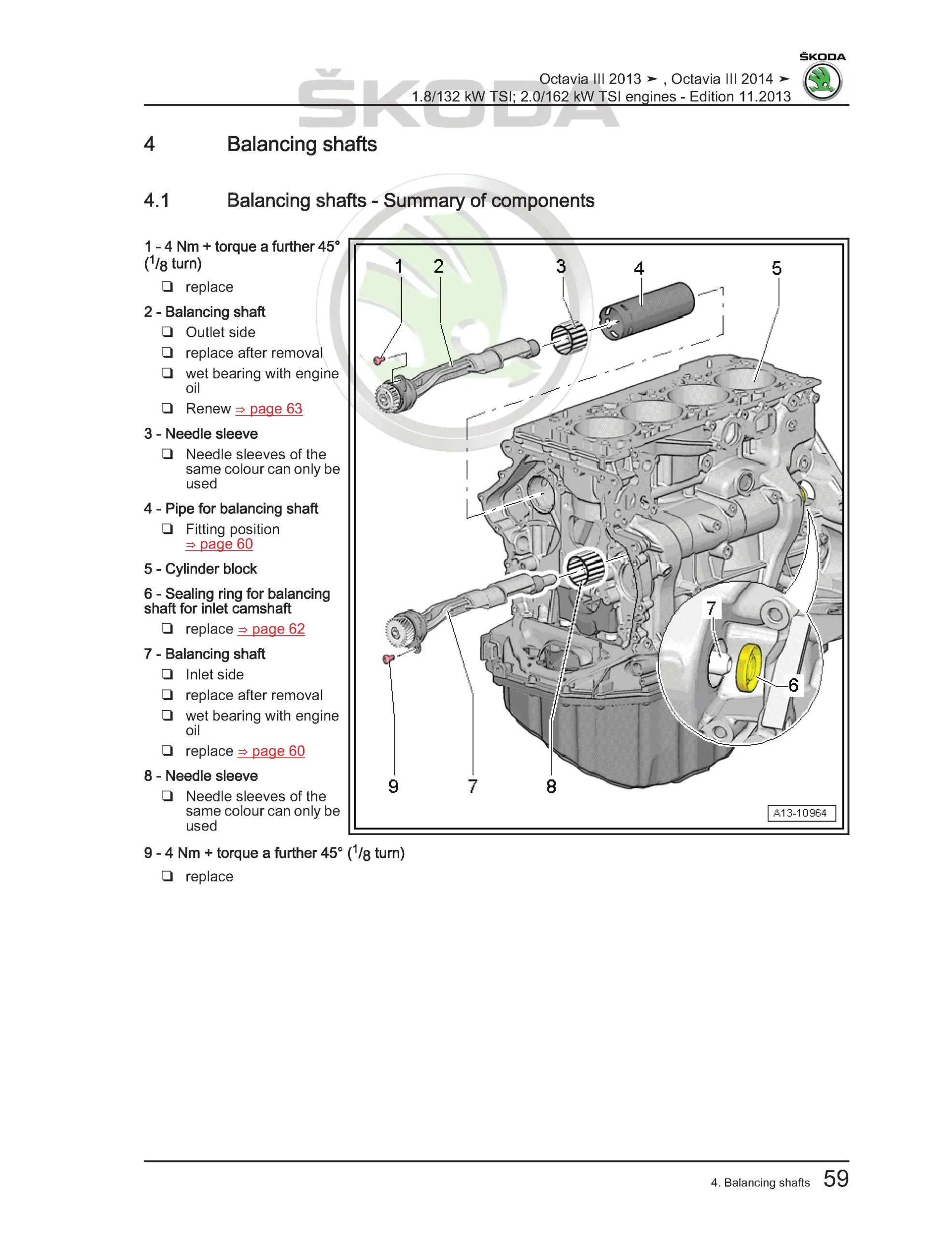 ŠKODA

Octavia III 2013 ➤ , Octavia III 2014 ➤
1.8/132 kW TSI; 2.0/162 kW TSI engines - Edition 11.2013

ŠKODA

4 Balancing shafts

4.1 Balancing shafts - Summary of components

1 - 4 Nm + torque a further 45° ($^1/_8$ turn)
❑ replace

2 - Balancing shaft
❑ Outlet side
❑ replace after removal
❑ wet bearing with engine oil
❑ Renew ⇒ page 63

3 - Needle sleeve
❑ Needle sleeves of the same colour can only be used

4 - Pipe for balancing shaft
❑ Fitting position ⇒ page 60

5 - Cylinder block

6 - Sealing ring for balancing shaft for inlet camshaft
❑ replace ⇒ page 62

7 - Balancing shaft
❑ Inlet side
❑ replace after removal
❑ wet bearing with engine oil
❑ replace ⇒ page 60

8 - Needle sleeve
❑ Needle sleeves of the same colour can only be used

9 - 4 Nm + torque a further 45° ($^1/_8$ turn)
❑ replace

1 2 3 4 5 7 6 9 7 8

A13-10964

4. Balancing shafts 59