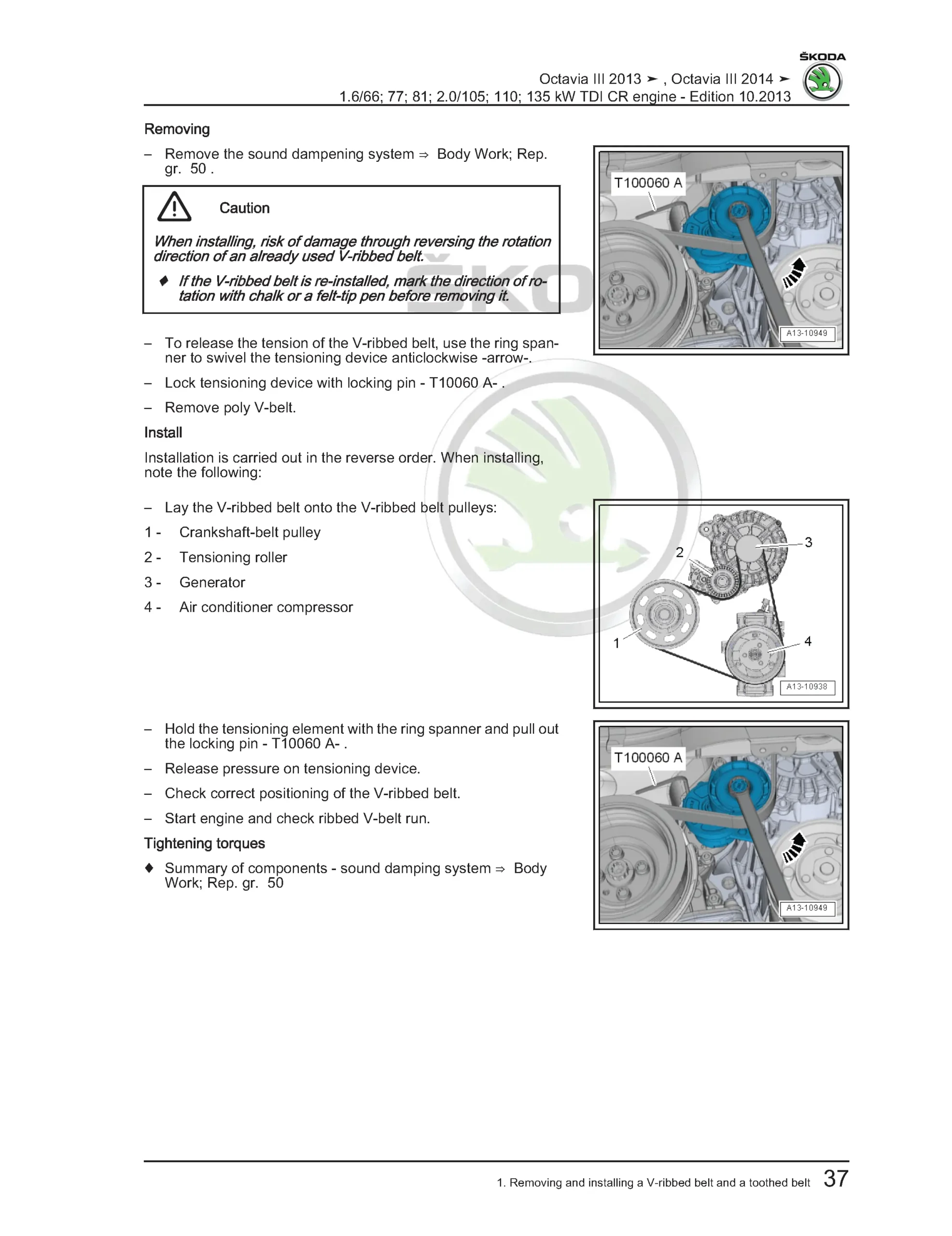 ŠKODA
Octavia III 2013 ➤ , Octavia III 2014 ➤
1.6/66; 77; 81; 2.0/105; 110; 135 kW TDI CR engine - Edition 10.2013

Removing

– Remove the sound dampening system ⇒ Body Work; Rep. gr. 50 .

Caution

When installing, risk of damage through reversing the rotation direction of an already used V-ribbed belt.

♦ If the V-ribbed belt is re-installed, mark the direction of rotation with chalk or a felt-tip pen before removing it.

T100060 A
A13-10949

– To release the tension of the V-ribbed belt, use the ring spanner to swivel the tensioning device anticlockwise -arrow-.

– Lock tensioning device with locking pin - T10060 A- .

– Remove poly V-belt.

Install

Installation is carried out in the reverse order. When installing, note the following:

– Lay the V-ribbed belt onto the V-ribbed belt pulleys:

1 - Crankshaft-belt pulley

2 - Tensioning roller

3 - Generator

4 - Air conditioner compressor

1
2
3
4
A13-10938

– Hold the tensioning element with the ring spanner and pull out the locking pin - T10060 A- .

– Release pressure on tensioning device.

– Check correct positioning of the V-ribbed belt.

– Start engine and check ribbed V-belt run.

Tightening torques

♦ Summary of components - sound damping system ⇒ Body Work; Rep. gr. 50

T100060 A
A13-10949

1. Removing and installing a V-ribbed belt and a toothed belt 37