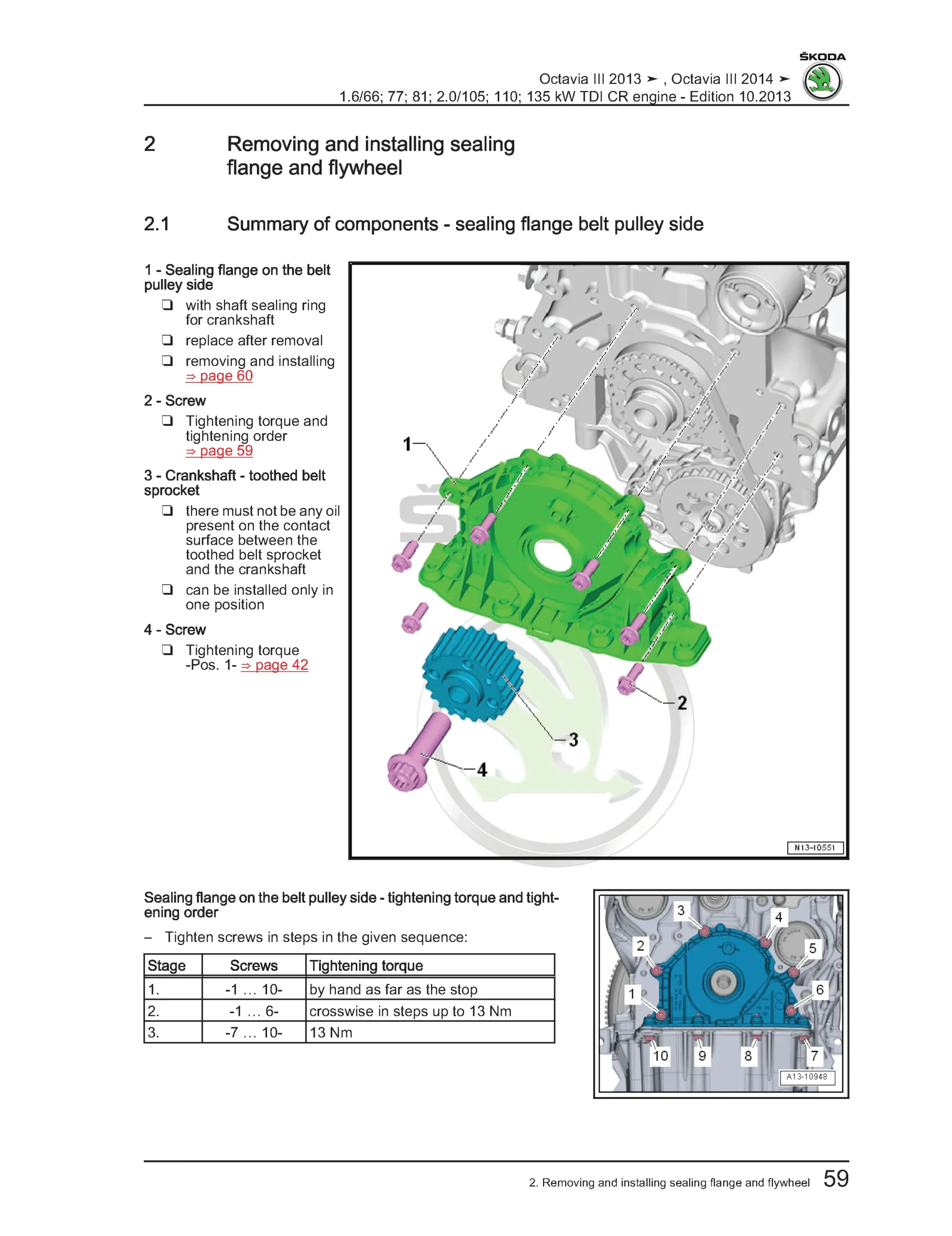 ŠKODA

Octavia III 2013 ➤ , Octavia III 2014 ➤
1.6/66; 77; 81; 2.0/105; 110; 135 kW TDI CR engine - Edition 10.2013

2 Removing and installing sealing flange and flywheel

2.1 Summary of components - sealing flange belt pulley side

1 - Sealing flange on the belt pulley side

❑ with shaft sealing ring for crankshaft

❑ replace after removal

❑ removing and installing ⇒ page 60

2 - Screw

❑ Tightening torque and tightening order ⇒ page 59

3 - Crankshaft - toothed belt sprocket

❑ there must not be any oil present on the contact surface between the toothed belt sprocket and the crankshaft

❑ can be installed only in one position

4 - Screw

❑ Tightening torque -Pos. 1- ⇒ page 42

1
2
3
4
N13-10551

Sealing flange on the belt pulley side - tightening torque and tightening order

– Tighten screws in steps in the given sequence:

| Stage | Screws | Tightening torque |
|---|---|---|
| 1. | -1 … 10- | by hand as far as the stop |
| 2. | -1 … 6- | crosswise in steps up to 13 Nm |
| 3. | -7 … 10- | 13 Nm |

3
4
2
5
1
6
10
9
8
7
A13-10948

2. Removing and installing sealing flange and flywheel 59