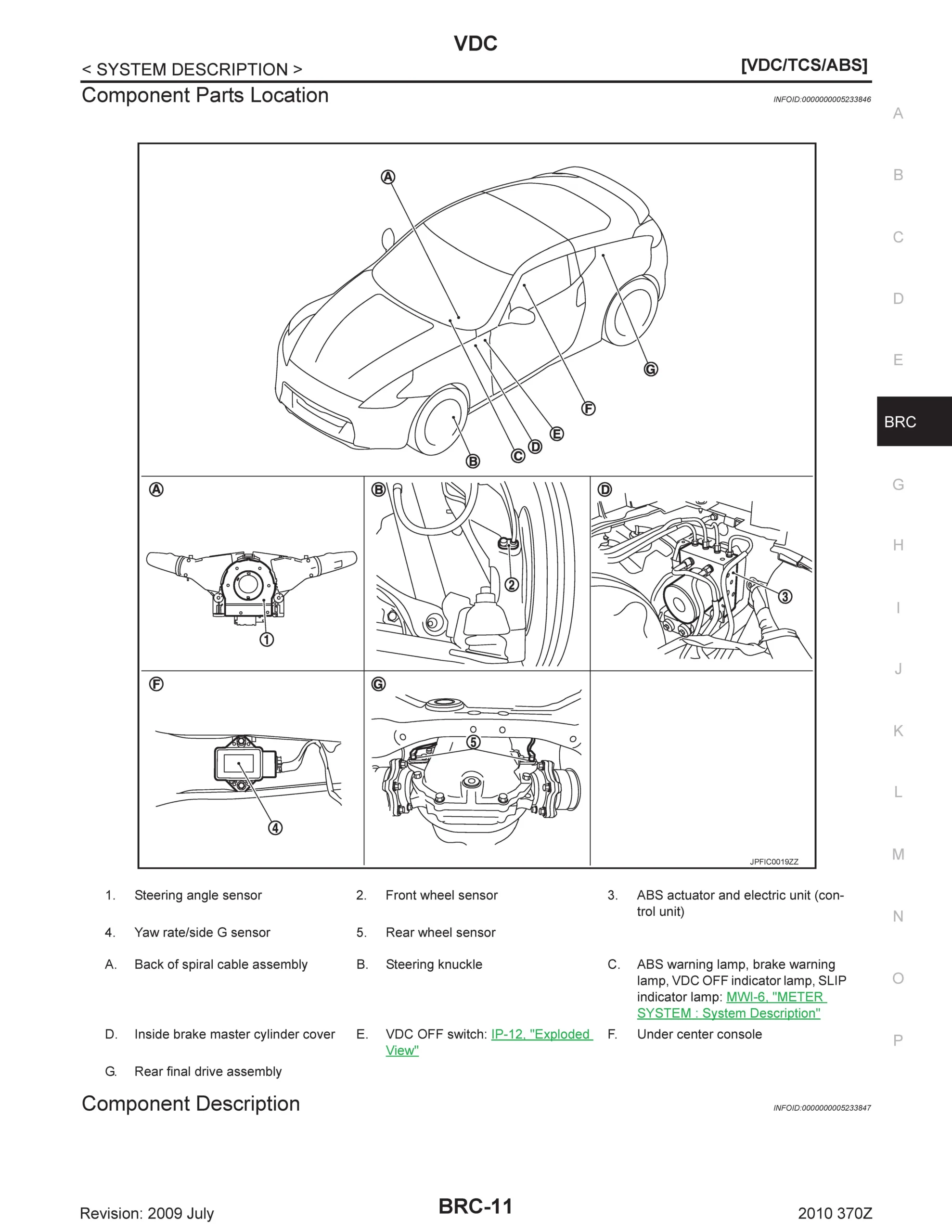 VDC

< SYSTEM DESCRIPTION >

[VDC/TCS/ABS]

Component Parts Location

INFOID:0000000005233846

A
B
C
D
E
BRC
G
H
I
J
K
L
M
N
O
P

A

G

F

E

D

C

B

A

1

B

2

D

3

F

4

G

5

JPFIC0019ZZ

1. Steering angle sensor
2. Front wheel sensor
3. ABS actuator and electric unit (control unit)
4. Yaw rate/side G sensor
5. Rear wheel sensor
A. Back of spiral cable assembly
B. Steering knuckle
C. ABS warning lamp, brake warning lamp, VDC OFF indicator lamp, SLIP indicator lamp: MWI-6, "METER SYSTEM : System Description"
D. Inside brake master cylinder cover
E. VDC OFF switch: IP-12, "Exploded View"
F. Under center console
G. Rear final drive assembly

Component Description

INFOID:0000000005233847

Revision: 2009 July

BRC-11

2010 370Z